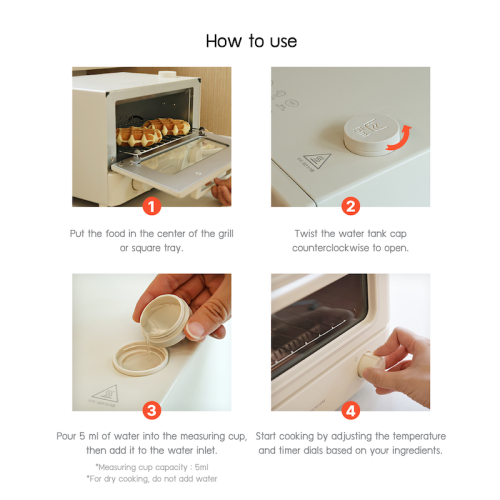 How to use

1

Put the food in the center of the grill or square tray.

2

Twist the water tank cap counterclockwise to open.

3

Pour 5 ml of water into the measuring cup, then add it to the water inlet.

*Measuring cup capacity : 5ml
*For dry cooking, do not add water

4

Start cooking by adjusting the temperature and timer dials based on your ingredients.